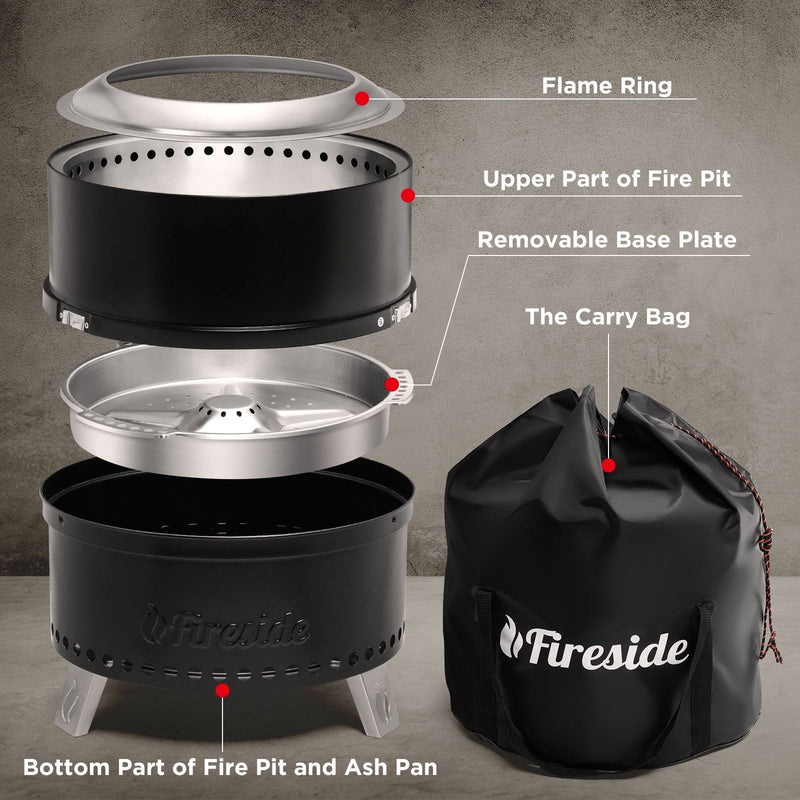 Flame Ring

Upper Part of Fire Pit

Removable Base Plate

The Carry Bag

Fireside

Fireside

Bottom Part of Fire Pit and Ash Pan