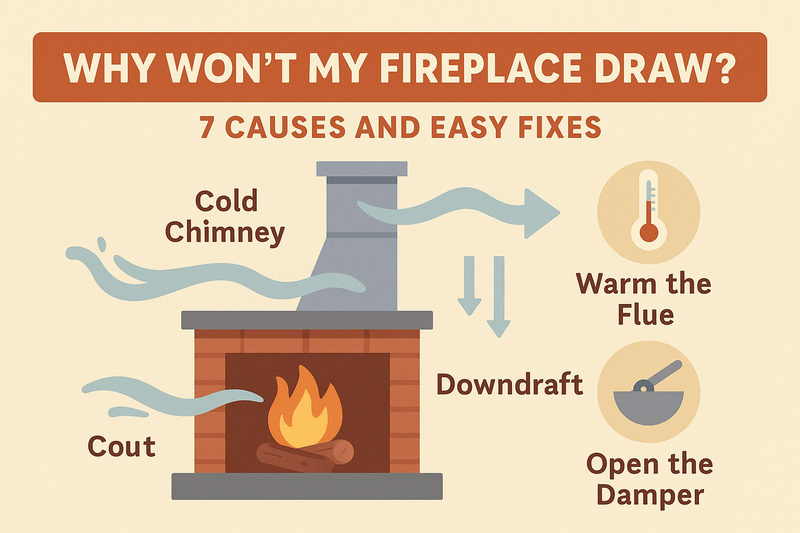 WHY WON'T MY FIREPLACE DRAW?

7 CAUSES AND EASY FIXES

Cold Chimney

Warm the Flue

Downdraft

Cout

Open the Damper